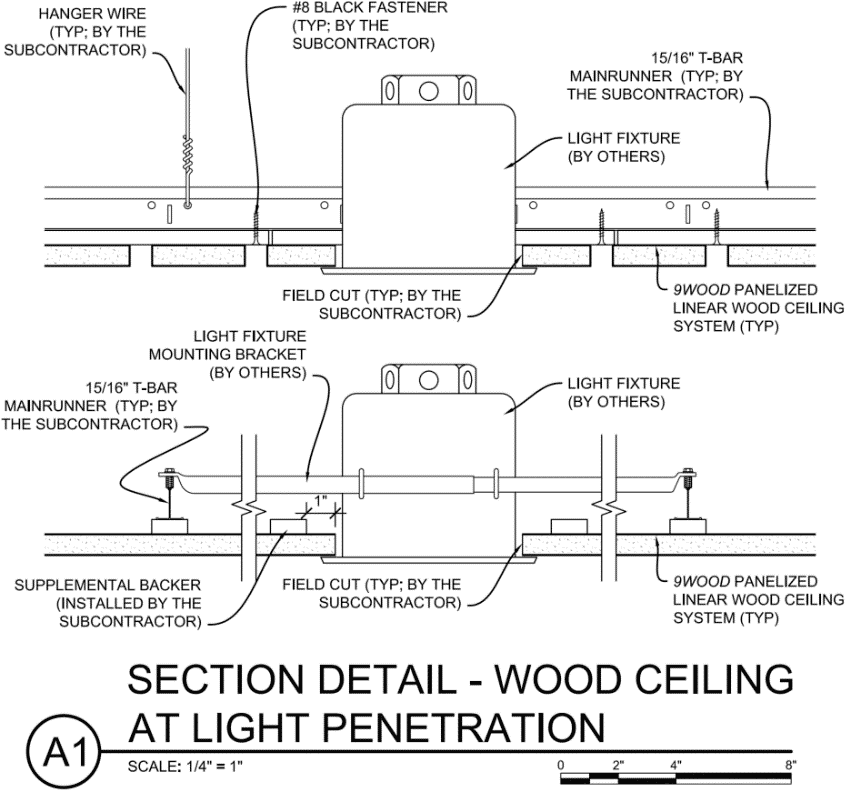 HANGER WIRE (TYP; BY THE SUBCONTRACTOR)

#8 BLACK FASTENER (TYP; BY THE SUBCONTRACTOR)

15/16" T-BAR MAINRUNNER (TYP; BY THE SUBCONTRACTOR)

LIGHT FIXTURE (BY OTHERS)

FIELD CUT (TYP; BY THE SUBCONTRACTOR)

9WOOD PANELIZED LINEAR WOOD CEILING SYSTEM (TYP)

LIGHT FIXTURE MOUNTING BRACKET (BY OTHERS)

15/16" T-BAR MAINRUNNER (TYP; BY THE SUBCONTRACTOR)

LIGHT FIXTURE (BY OTHERS)

1"

SUPPLEMENTAL BACKER (INSTALLED BY THE SUBCONTRACTOR)

FIELD CUT (TYP; BY THE SUBCONTRACTOR)

9WOOD PANELIZED LINEAR WOOD CEILING SYSTEM (TYP)

SECTION DETAIL - WOOD CEILING AT LIGHT PENETRATION

A1

SCALE: 1/4" = 1"

0 2" 4" 8"